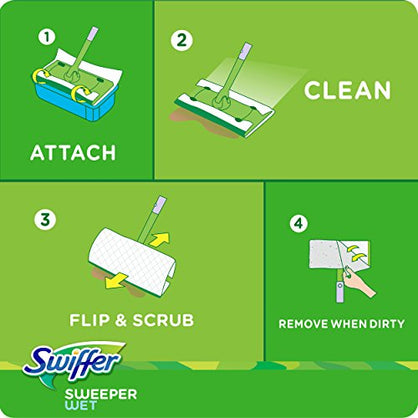 1
ATTACH

2
CLEAN

3
FLIP & SCRUB

4
REMOVE WHEN DIRTY

Swiffer
SWEEPER
WET